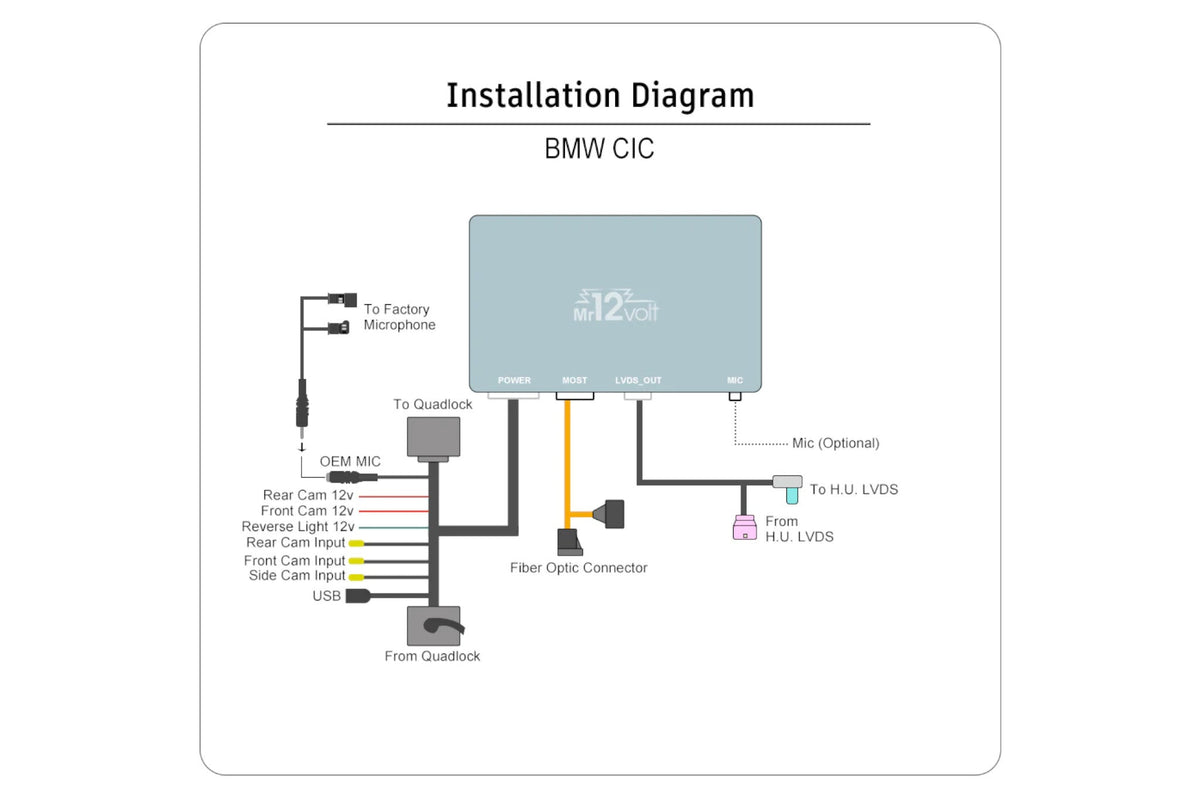 Installation Diagram

BMW CIC

Mr12volt

POWER MOST LVDS_OUT MIC

To Factory Microphone

To Quadlock

OEM MIC

Rear Cam 12v
Front Cam 12v
Reverse Light 12v
Rear Cam Input
Front Cam Input
Side Cam Input
USB

From Quadlock

Fiber Optic Connector

Mic (Optional)

To H.U. LVDS

From H.U. LVDS